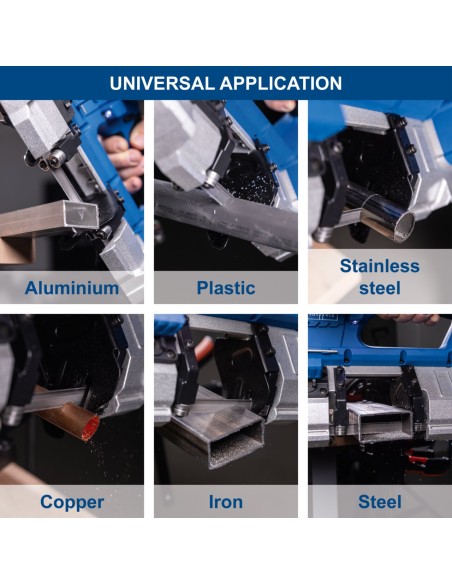 UNIVERSAL APPLICATION

Aluminium

Plastic

Stainless steel

Copper

Iron

Steel