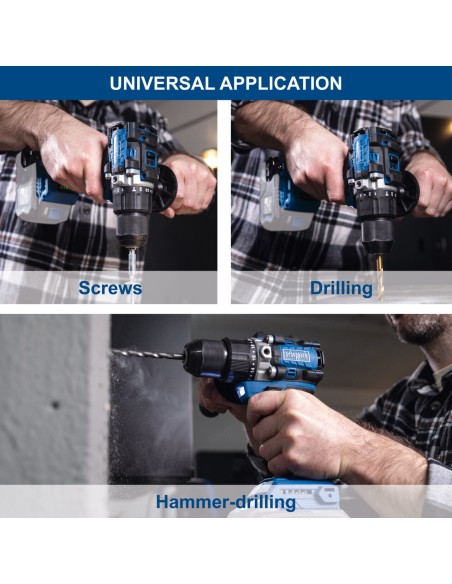 UNIVERSAL APPLICATION

Screws

Drilling

scheppach

Hammer-drilling