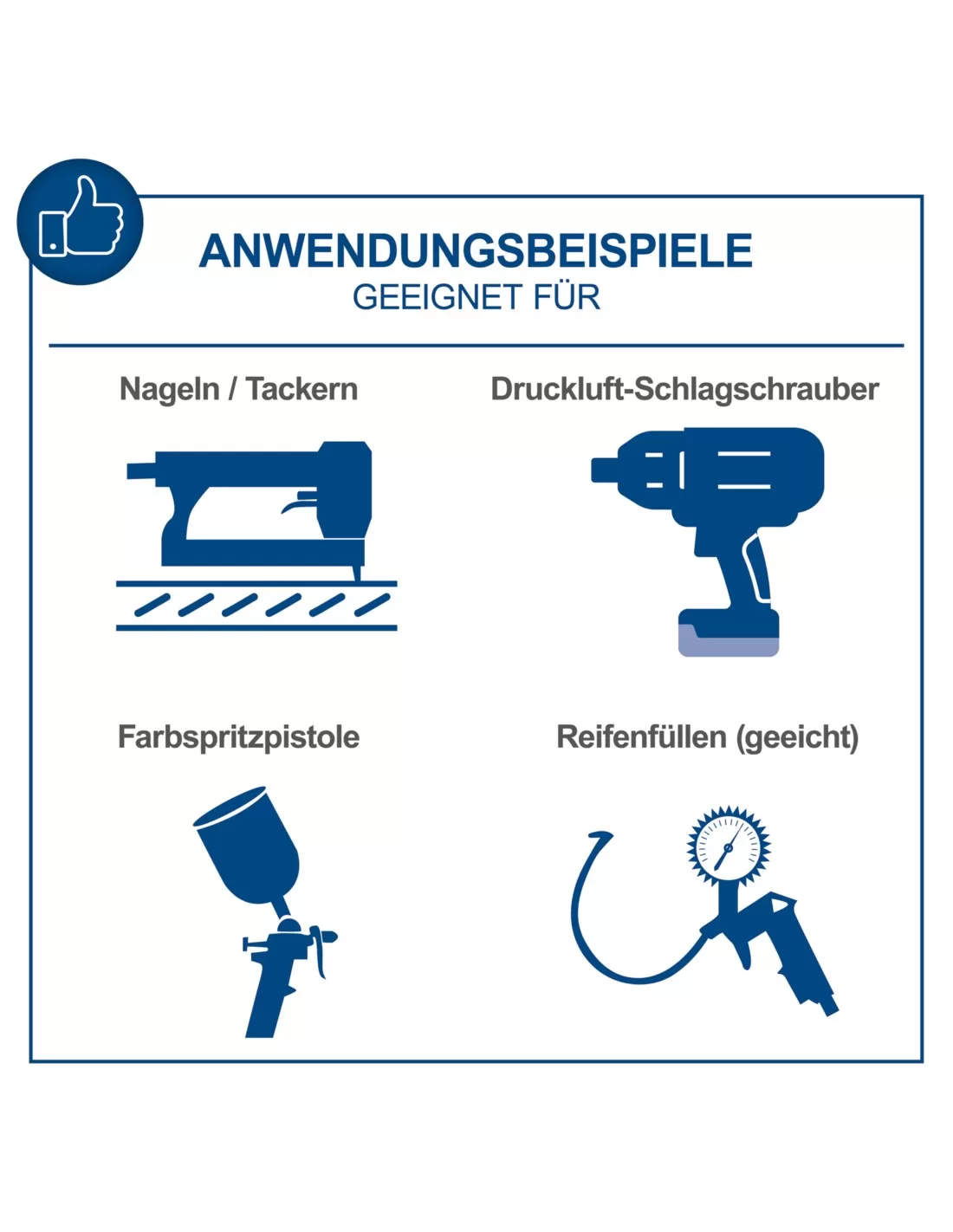 ANWENDUNGSBEISPIELE
GEEIGNET FÜR

Nageln / Tackern

Druckluft-Schlagschrauber

Farbspritzpistole

Reifenfüllen (geeicht)