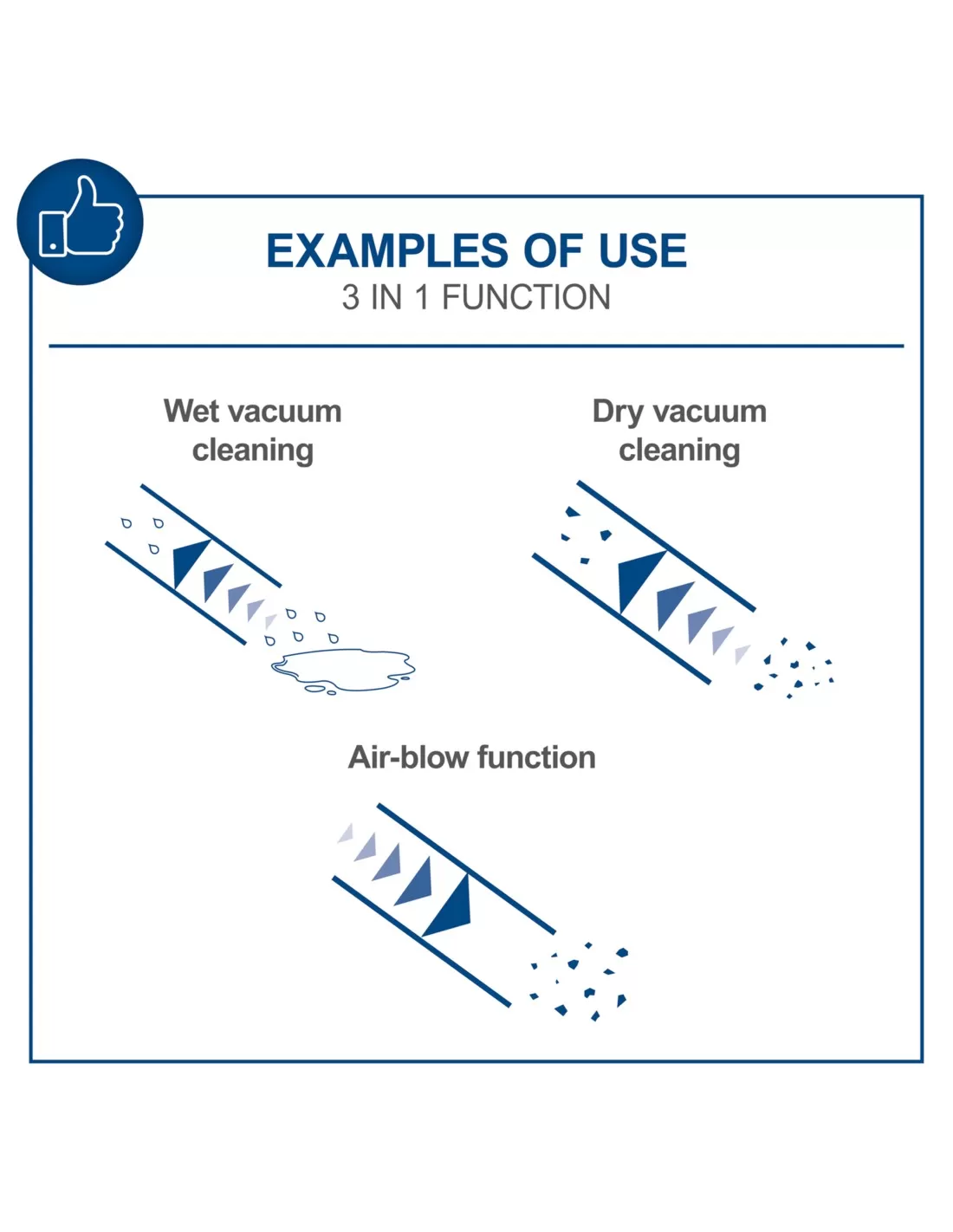 EXAMPLES OF USE
3 IN 1 FUNCTION

Wet vacuum cleaning

Dry vacuum cleaning

Air-blow function