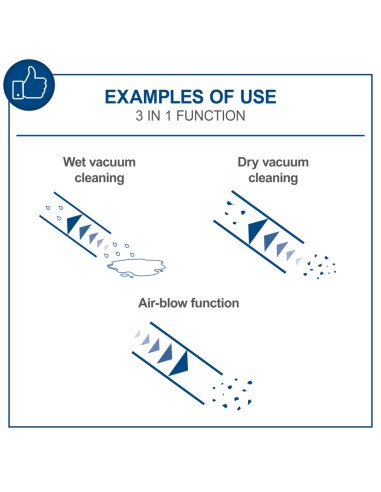 EXAMPLES OF USE
3 IN 1 FUNCTION

Wet vacuum cleaning

Dry vacuum cleaning

Air-blow function