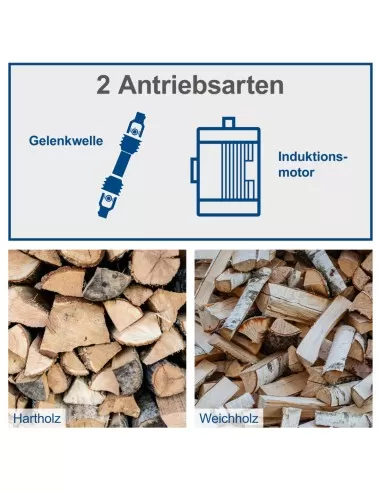 2 Antriebsarten

Gelenkwelle

Induktionsmotor

Hartholz

Weichholz