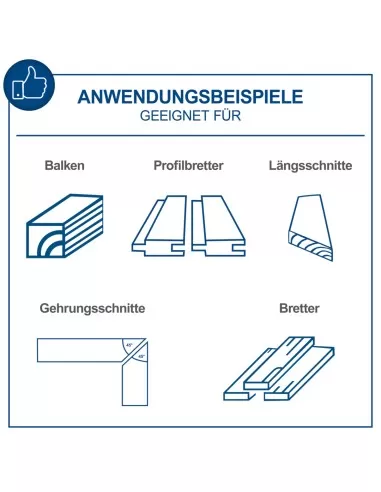 ANWENDUNGSBEISPIELE
GEEIGNET FÜR

Balken

Profilbretter

Längsschnitte

Gehrungsschnitte

45°

45°

Bretter