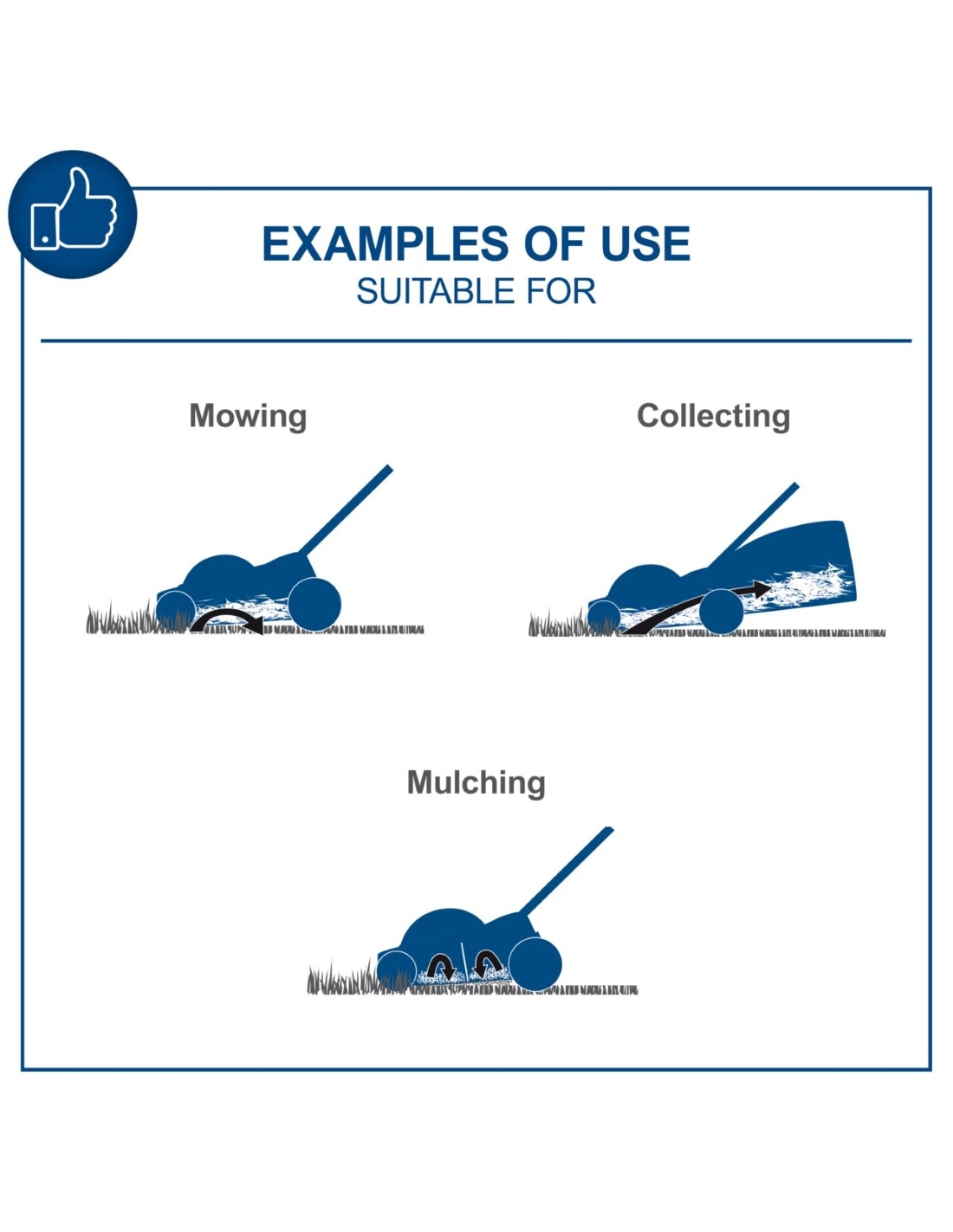 EXAMPLES OF USE
SUITABLE FOR

Mowing

Collecting

Mulching