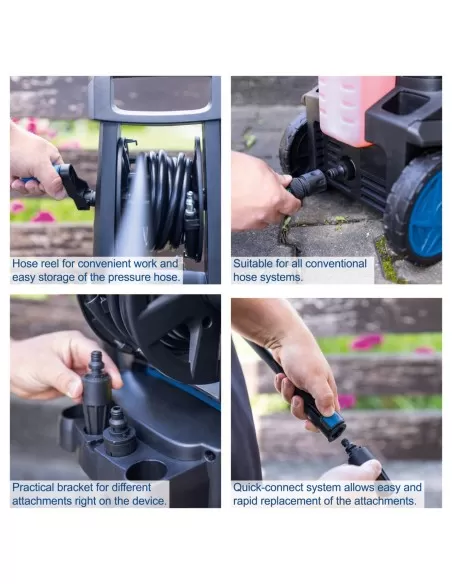 Hose reel for convenient work and easy storage of the pressure hose.

Suitable for all conventional hose systems.

Practical bracket for different attachments right on the device.

Quick-connect system allows easy and rapid replacement of the attachments.