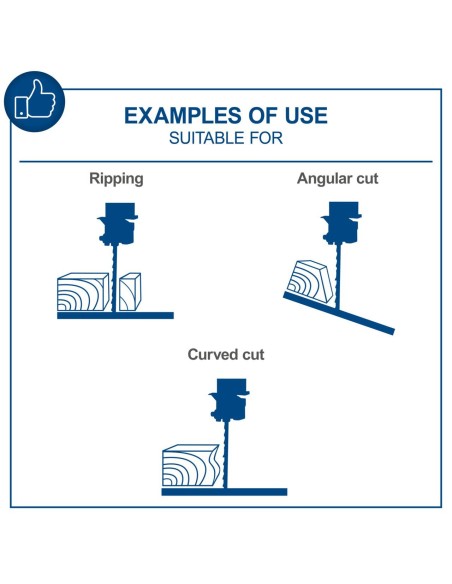 EXAMPLES OF USE
SUITABLE FOR

Ripping

Angular cut

Curved cut