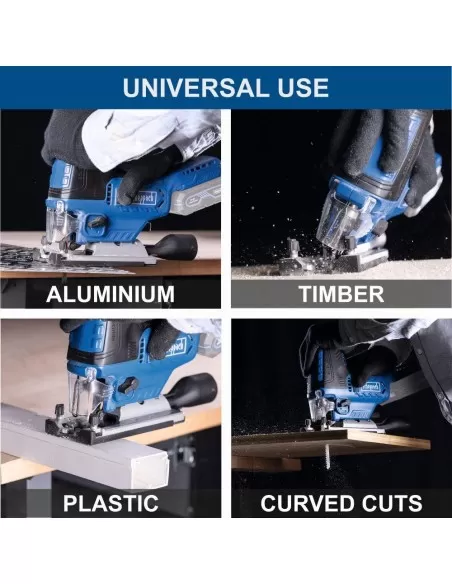 UNIVERSAL USE

ALUMINIUM

TIMBER

PLASTIC

CURVED CUTS