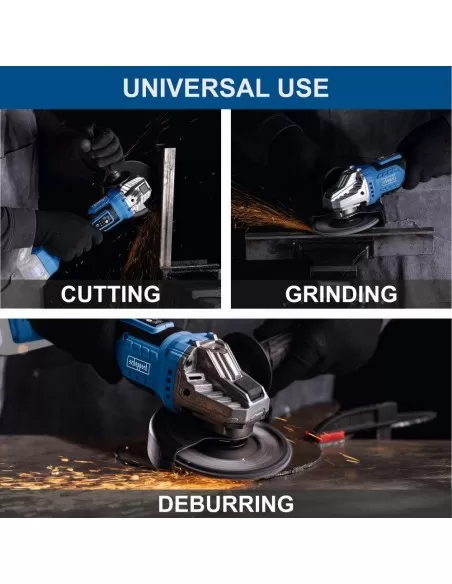 UNIVERSAL USE

CUTTING

GRINDING

scheppach

DEBURRING