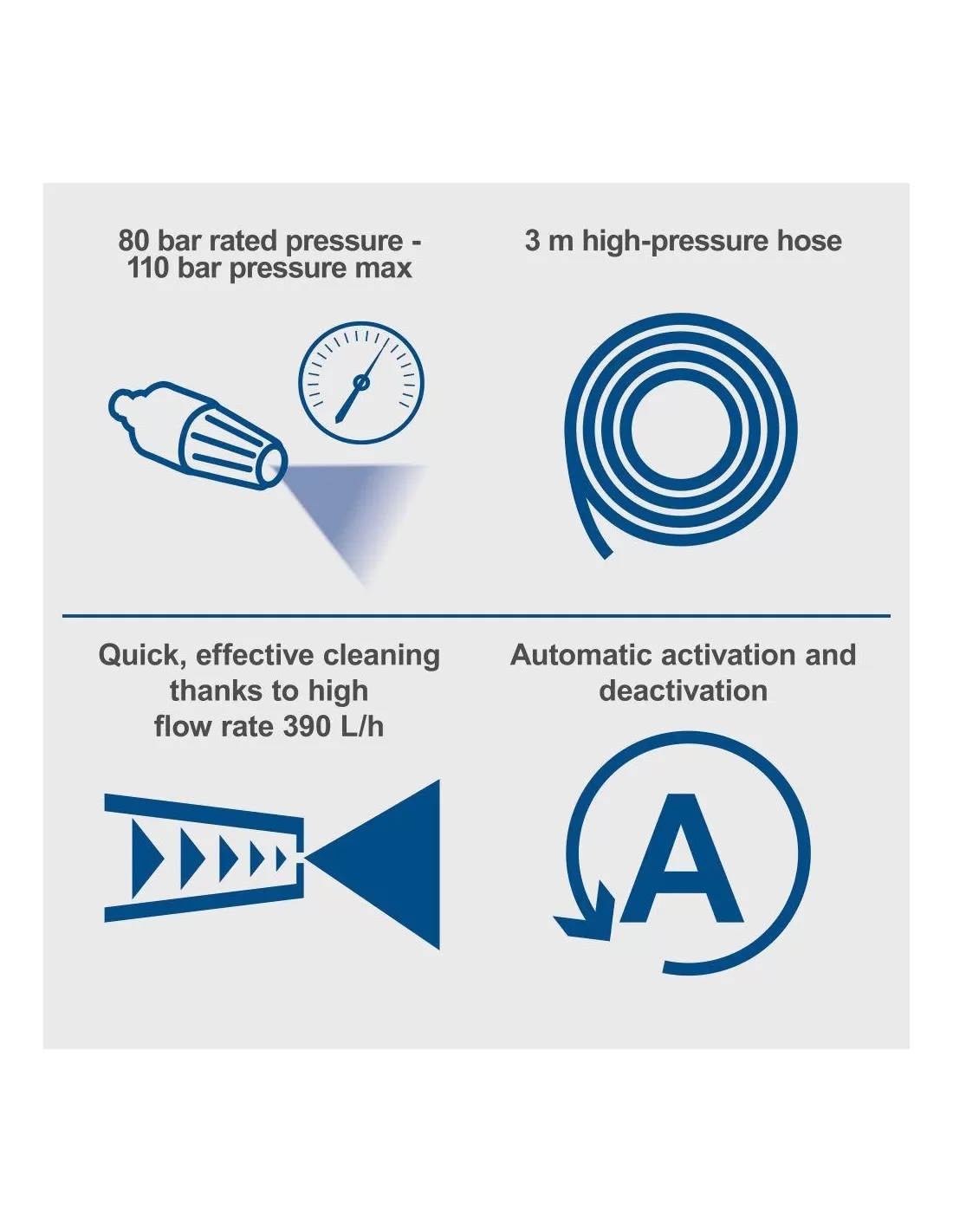 80 bar rated pressure - 110 bar pressure max

3 m high-pressure hose

Quick, effective cleaning thanks to high flow rate 390 L/h

Automatic activation and deactivation

A