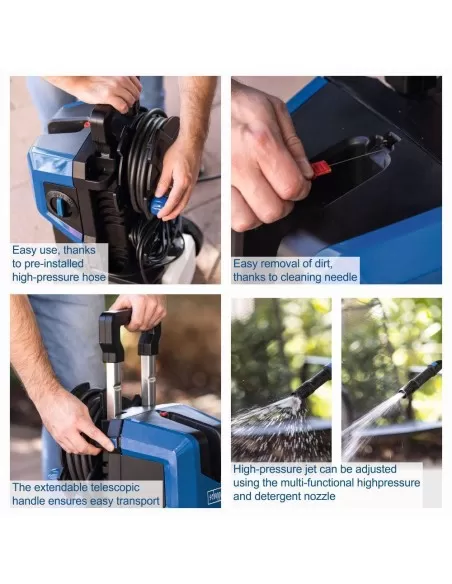 Easy use, thanks to pre-installed high-pressure hose

Easy removal of dirt, thanks to cleaning needle

The extendable telescopic handle ensures easy transport

High-pressure jet can be adjusted using the multi-functional highpressure and detergent nozzle