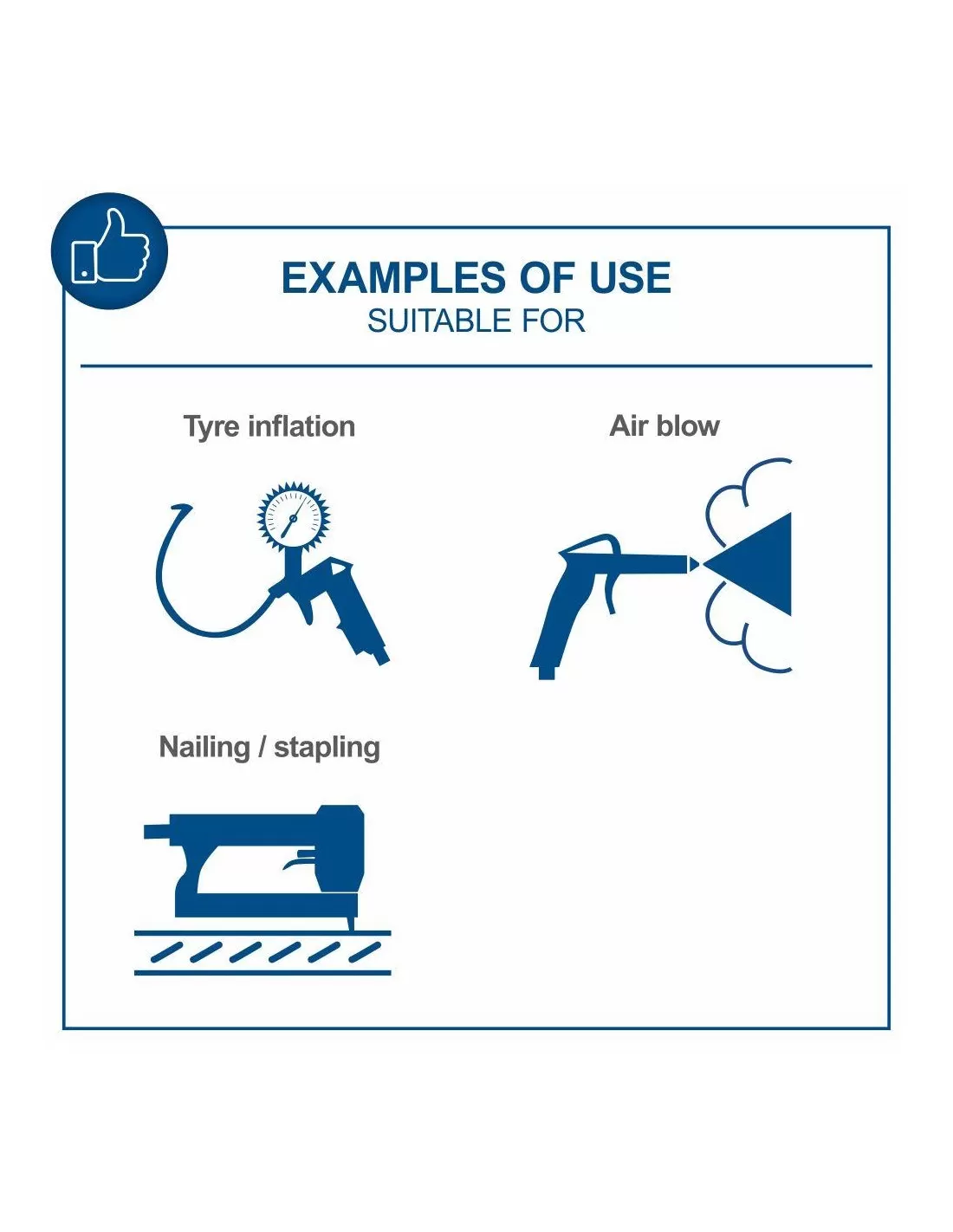 EXAMPLES OF USE
SUITABLE FOR

Tyre inflation

Air blow

Nailing / stapling