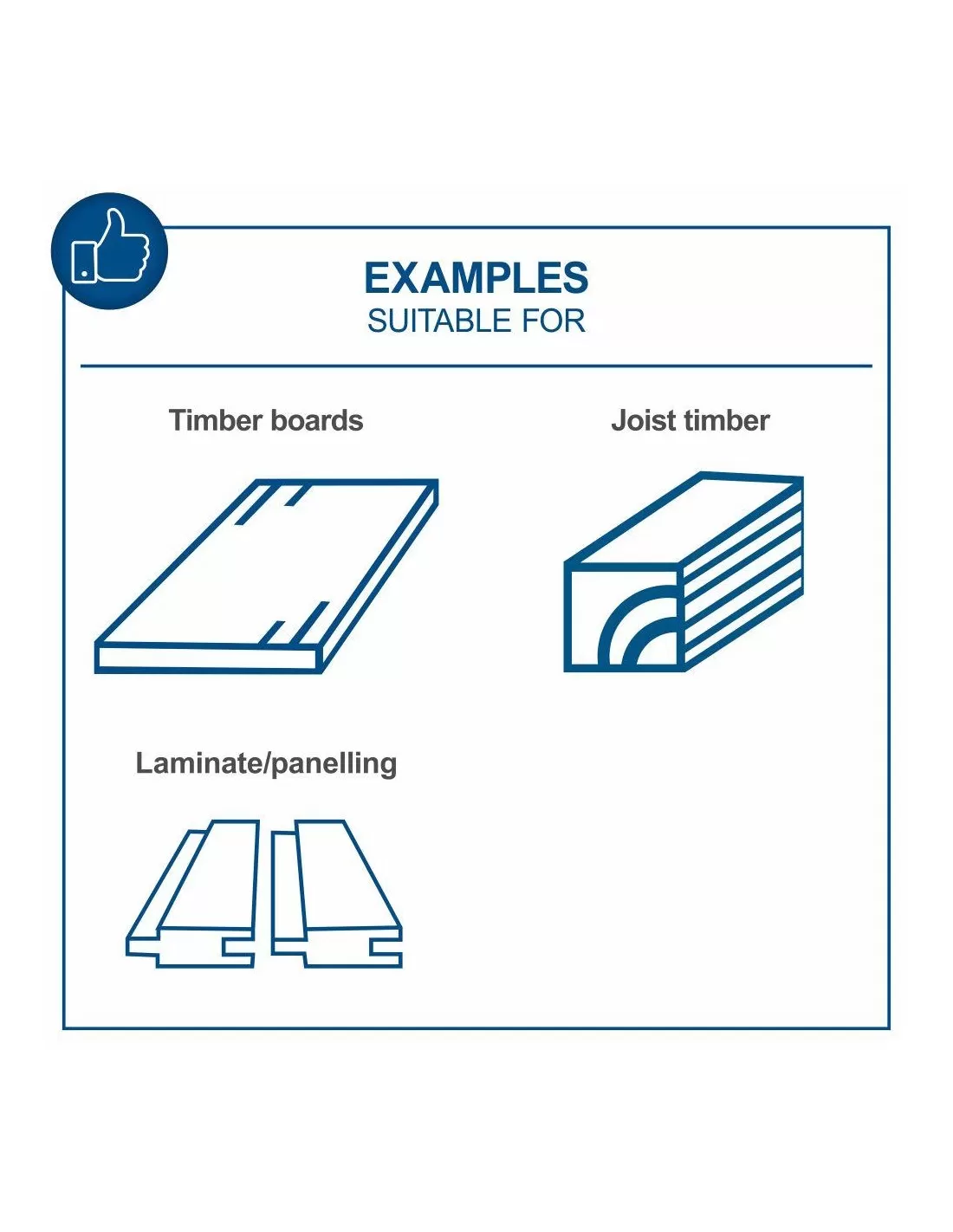 EXAMPLES
SUITABLE FOR

Timber boards

Joist timber

Laminate/panelling