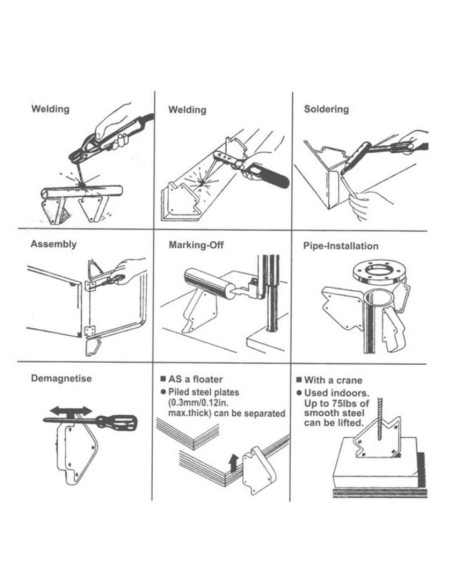 Welding

Welding

Soldering

Assembly

Marking-Off

Pipe-Installation

Demagnetise

■ AS a floater
● Piled steel plates (0.3mm/0.12in. max.thick) can be separated

■ With a crane
● Used indoors. Up to 75lbs of smooth steel can be lifted.