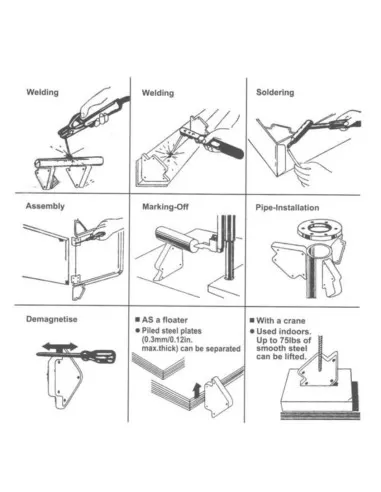 Welding

Welding

Soldering

Assembly

Marking-Off

Pipe-Installation

Demagnetise

■ AS a floater
● Piled steel plates (0.3mm/0.12in. max.thick) can be separated

■ With a crane
● Used indoors. Up to 75lbs of smooth steel can be lifted.