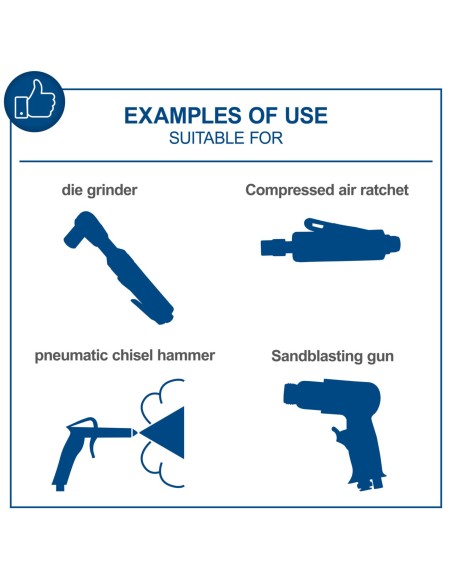 EXAMPLES OF USE
SUITABLE FOR

die grinder

Compressed air ratchet

pneumatic chisel hammer

Sandblasting gun