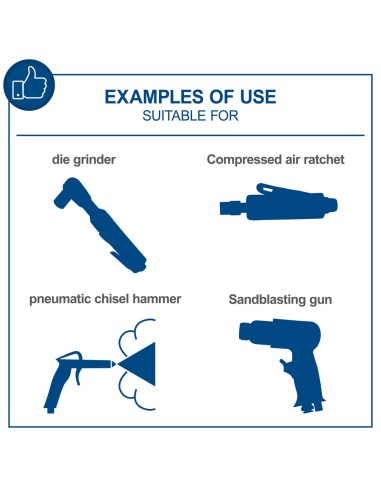 EXAMPLES OF USE
SUITABLE FOR

die grinder

Compressed air ratchet

pneumatic chisel hammer

Sandblasting gun