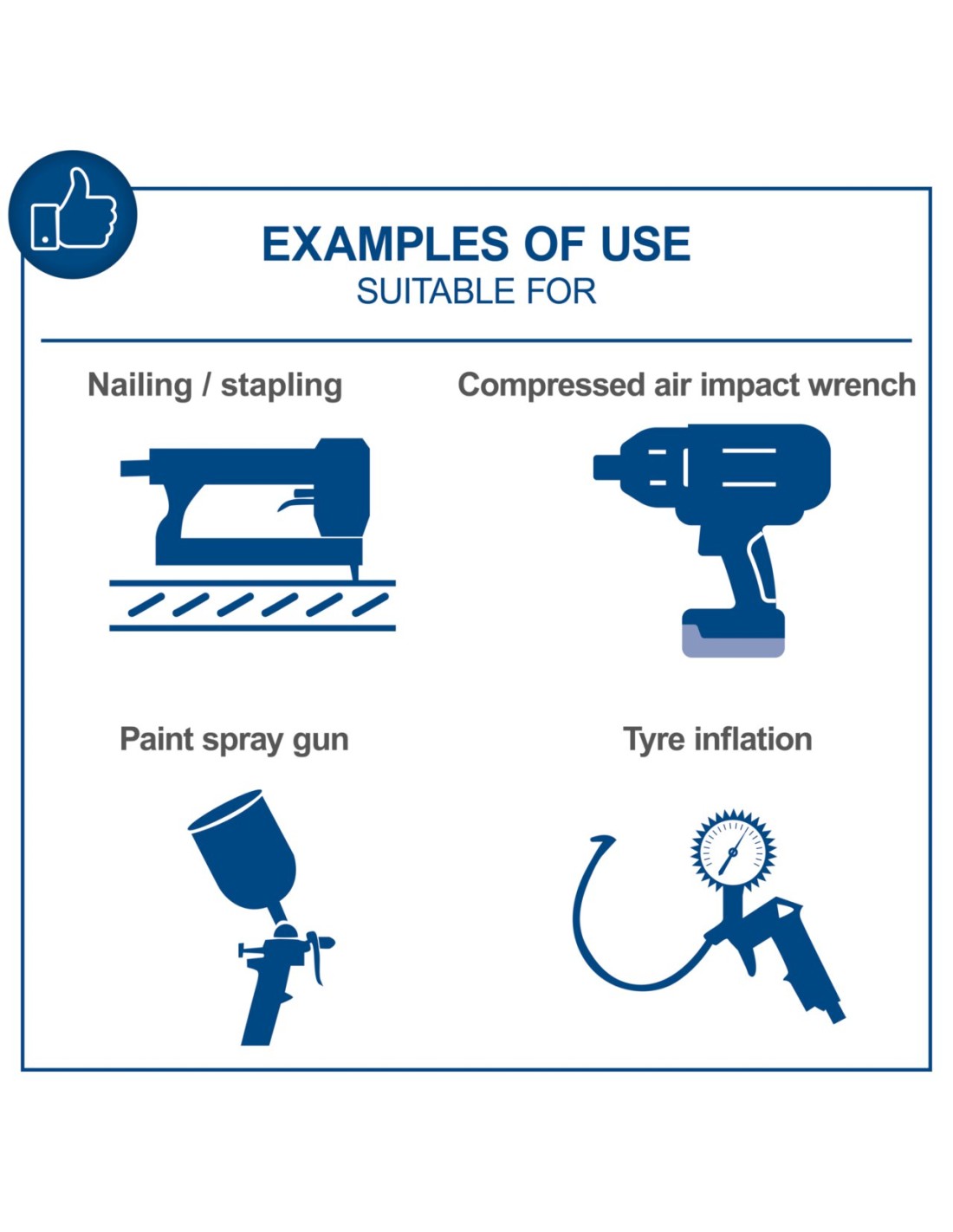 EXAMPLES OF USE
SUITABLE FOR

Nailing / stapling

Compressed air impact wrench

Paint spray gun

Tyre inflation