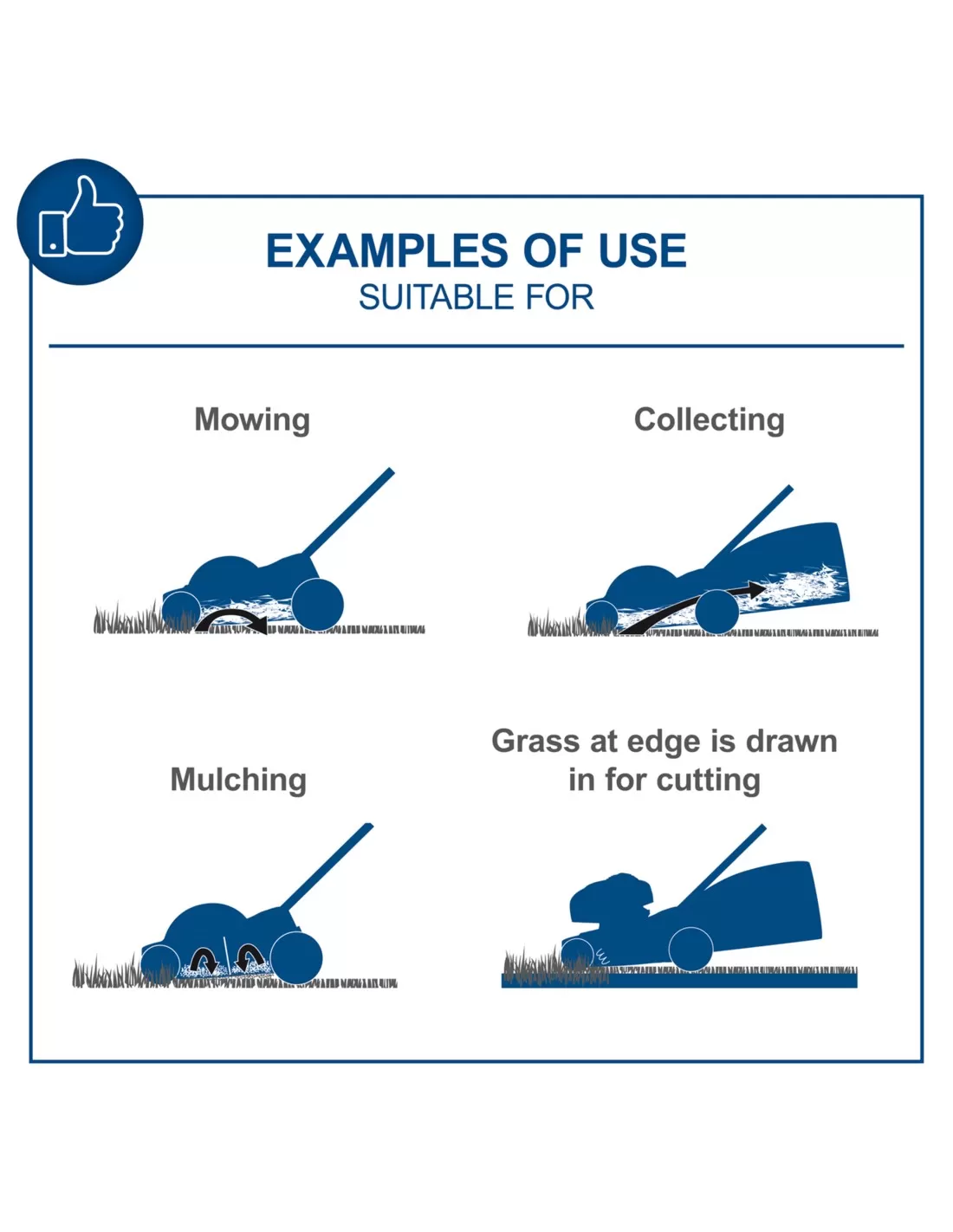 EXAMPLES OF USE
SUITABLE FOR

Mowing

Collecting

Mulching

Grass at edge is drawn in for cutting