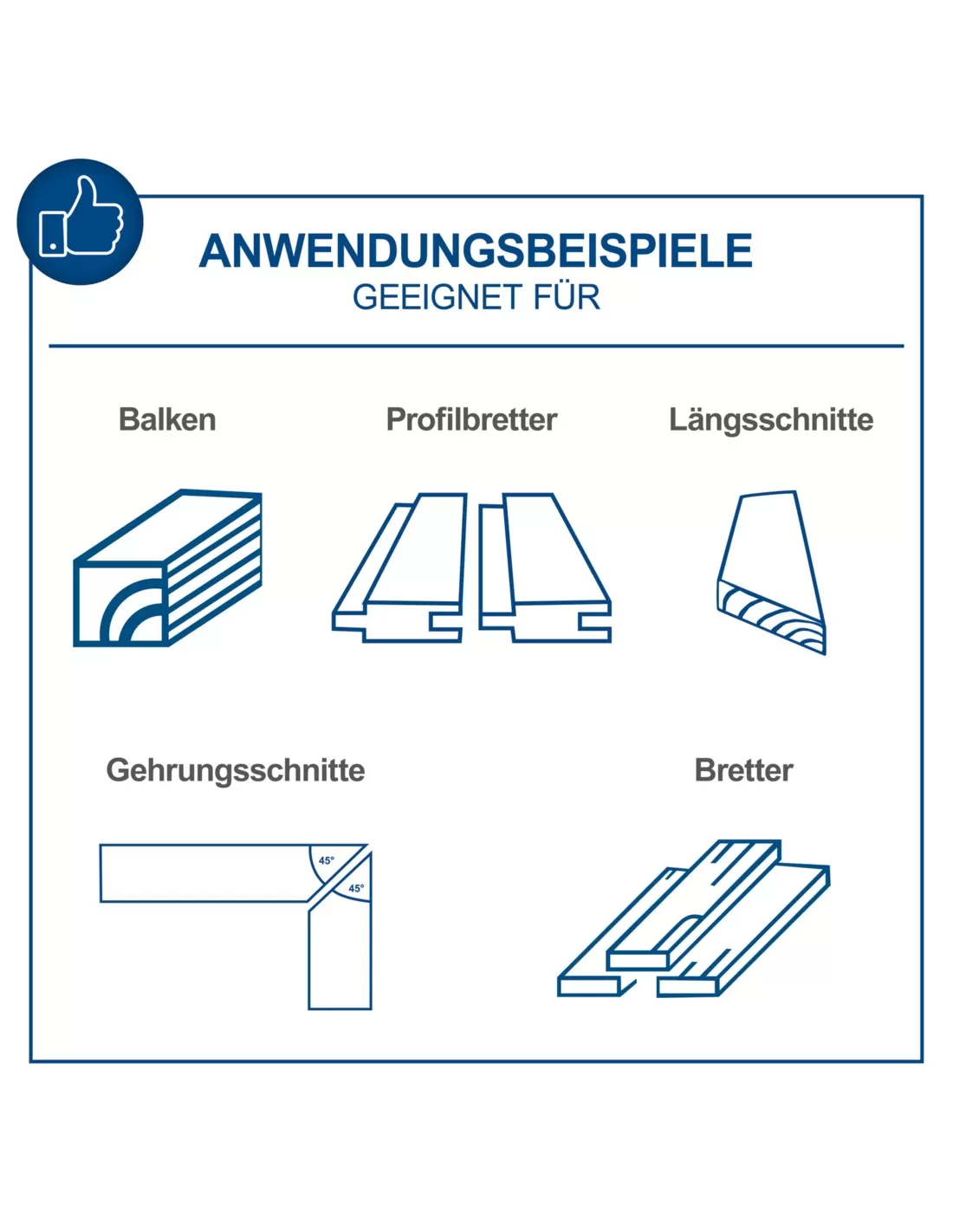 ANWENDUNGSBEISPIELE
GEEIGNET FÜR

Balken

Profilbretter

Längsschnitte

Gehrungsschnitte

45°

45°

Bretter